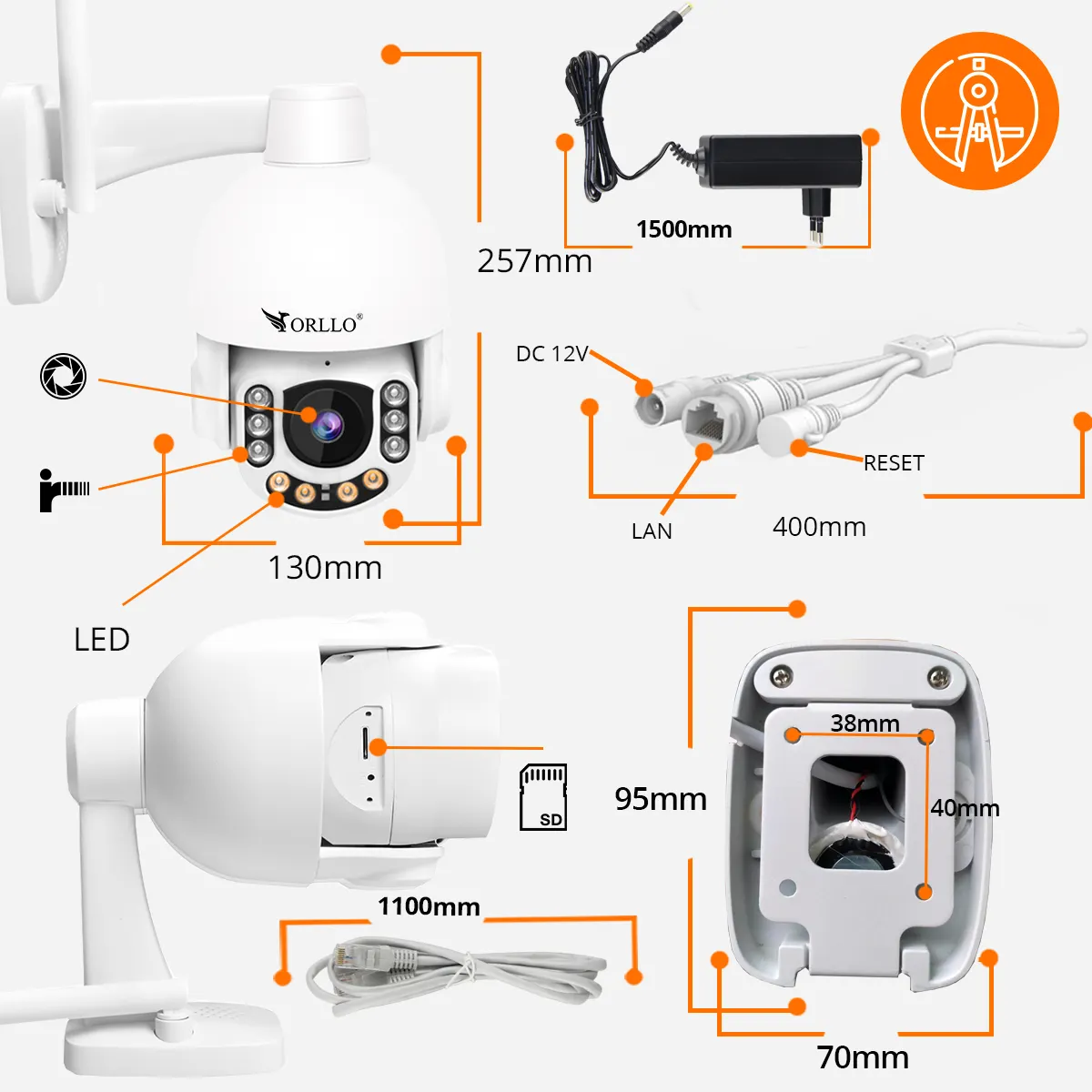 1500mm

257mm

ORLLO®

DC 12V

RESET

LAN

400mm

130mm

LED

SD

95mm

38mm

40mm

1100mm

70mm