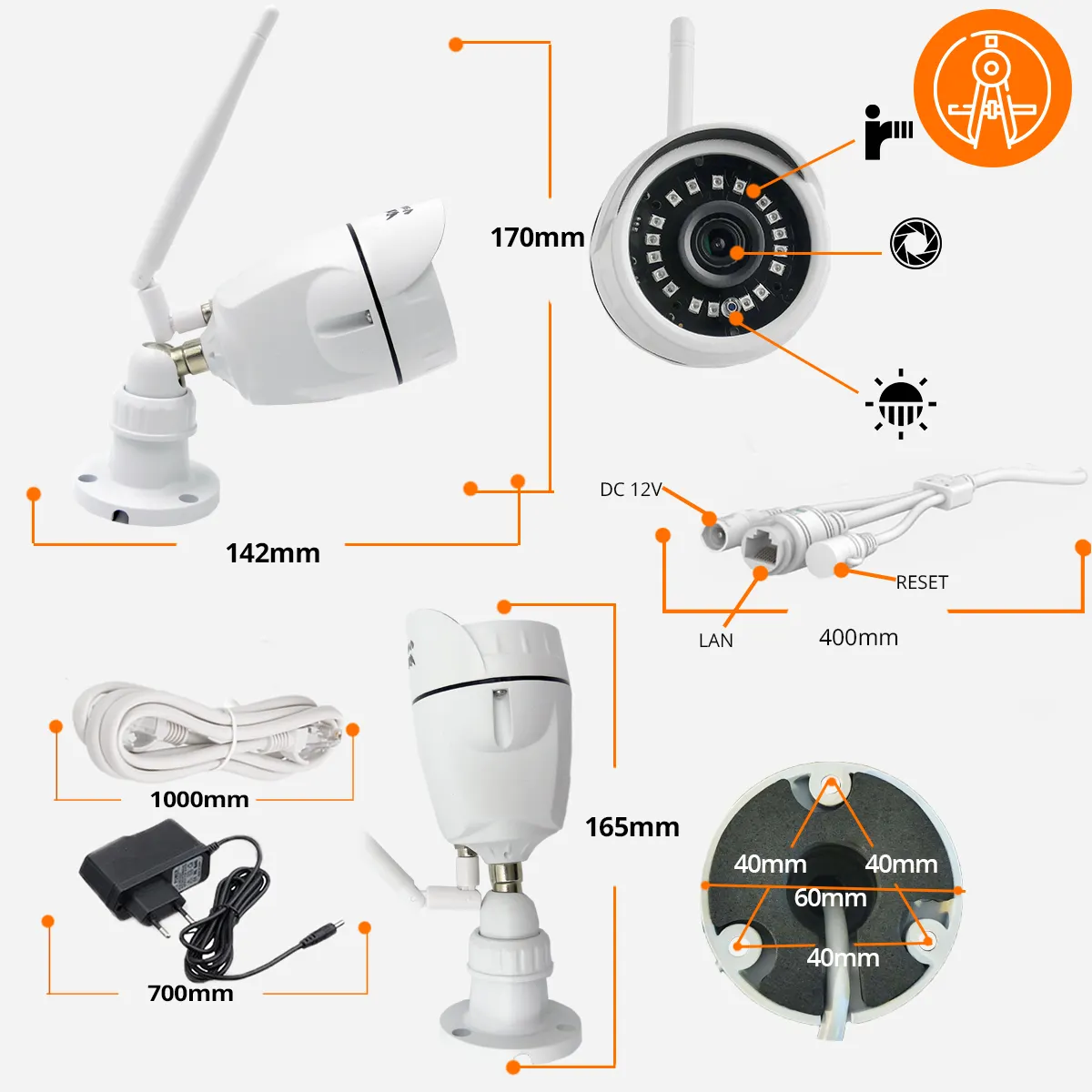 170mm

142mm

DC 12V

RESET

LAN

400mm

1000mm

165mm

700mm

40mm

40mm

60mm

40mm