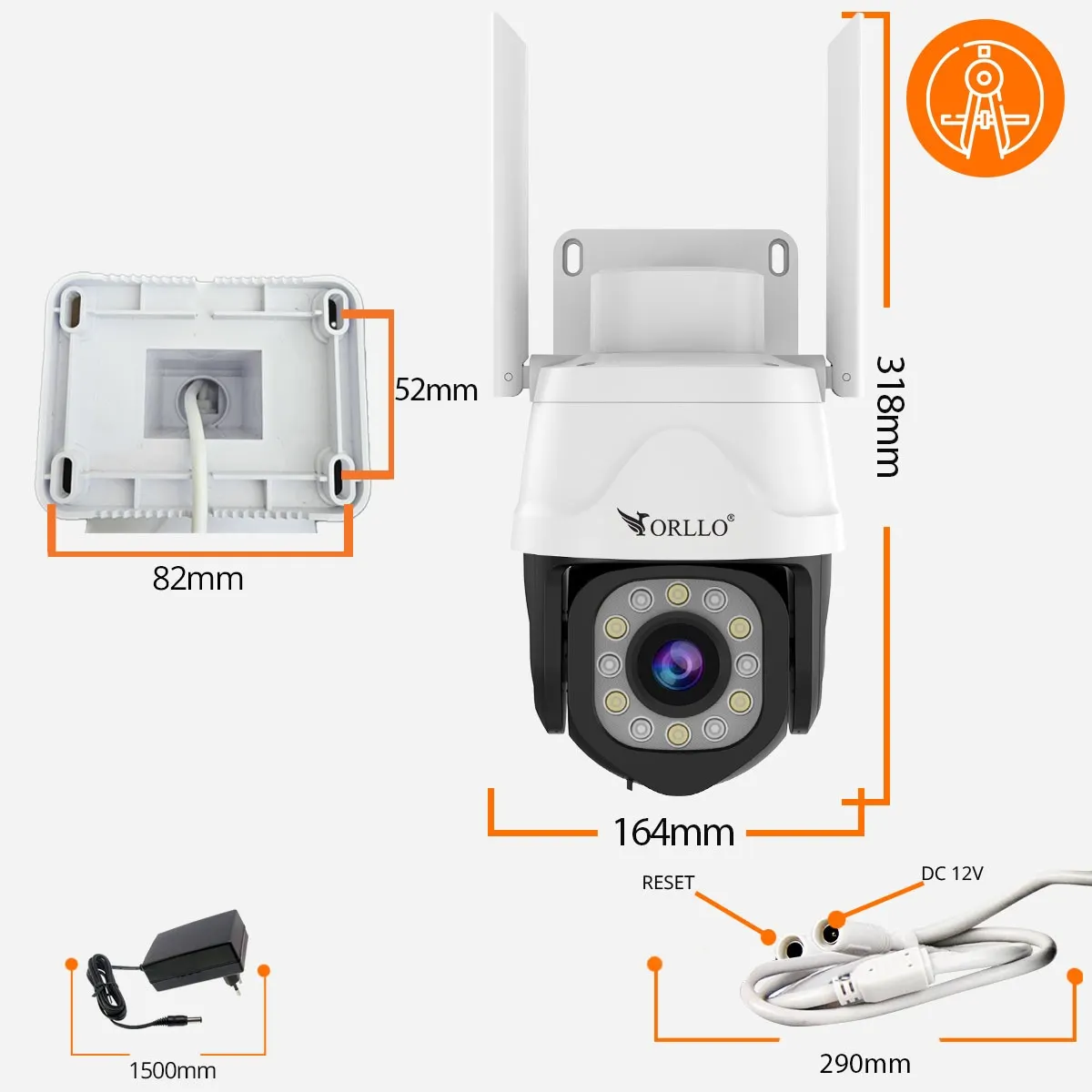 52mm

82mm

318mm

ORLLO®

164mm

RESET

DC 12V

1500mm

290mm