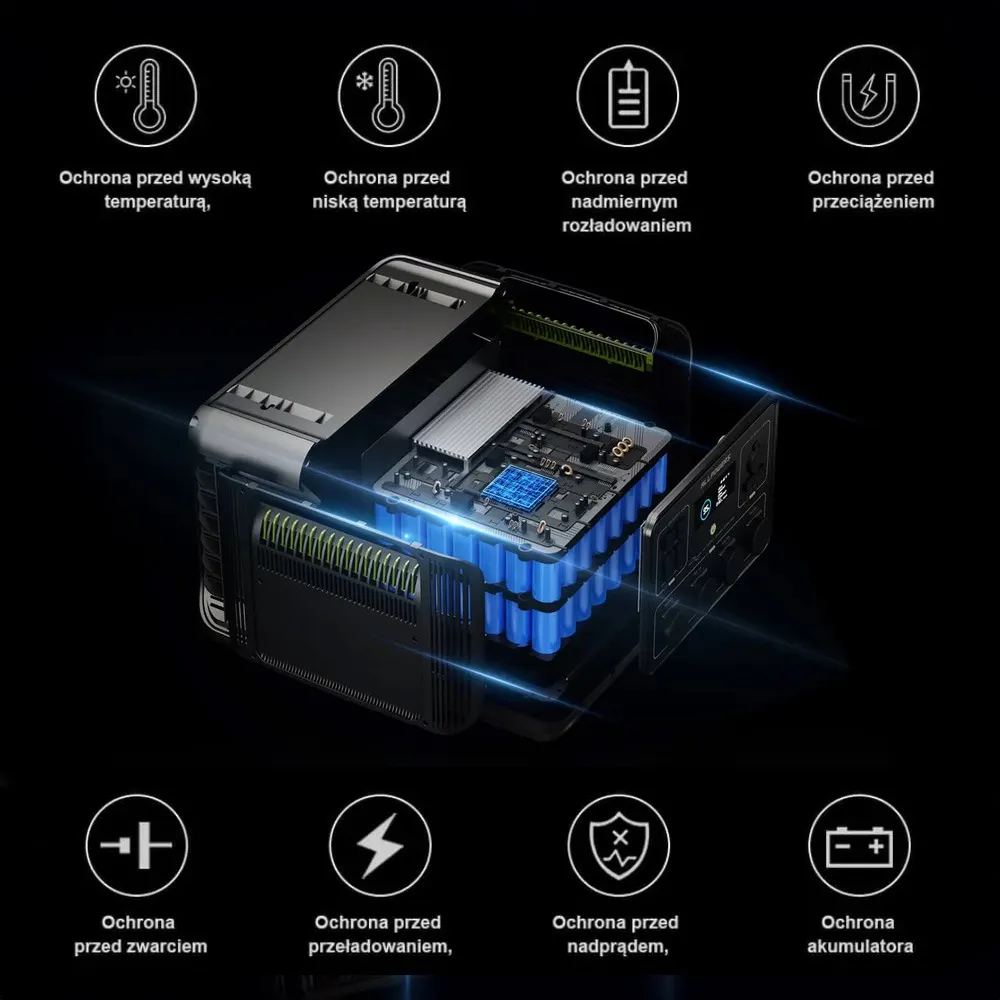 Ochrona przed wysoką temperaturą,

Ochrona przed niską temperaturą

Ochrona przed nadmiernym rozładowaniem

Ochrona przed przeciążeniem

ALLPOWERS

Ochrona przed zwarciem

Ochrona przed przeładowaniem,

Ochrona przed nadprądem,

Ochrona akumulatora